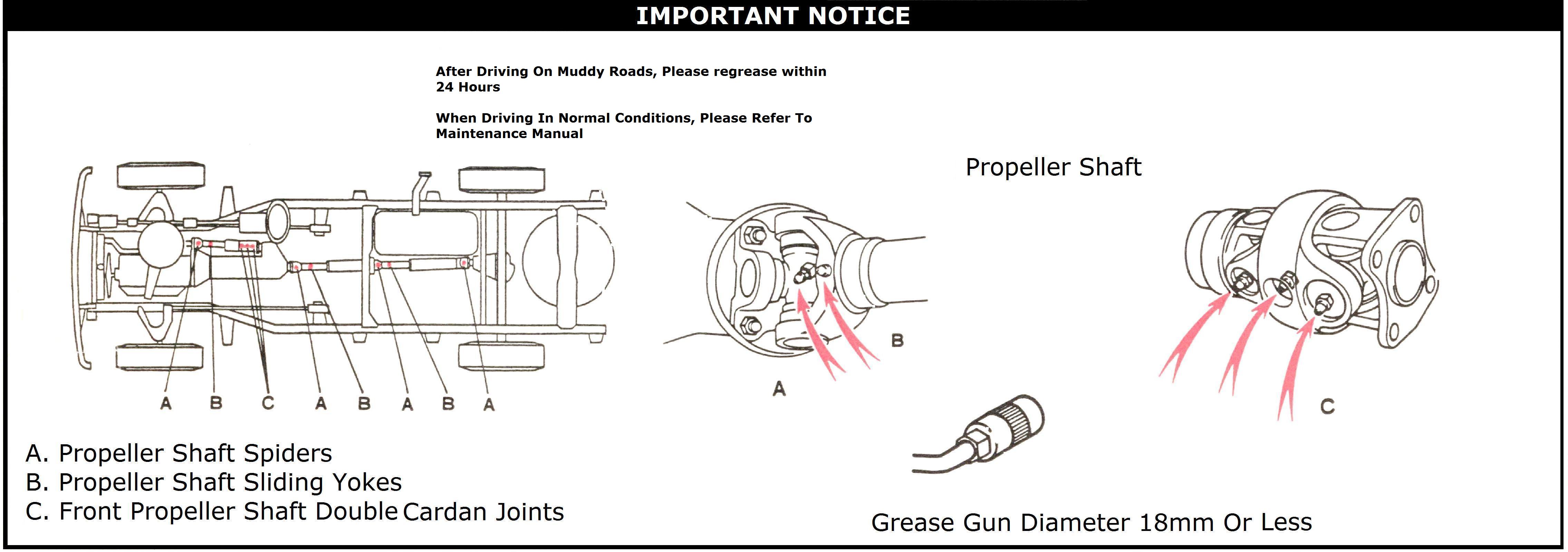 IMPORTANT NOTICE

After Driving On Muddy Roads, Please regrease within 24 Hours

When Driving In Normal Conditions, Please Refer To Maintenance Manual

Propeller Shaft

A B C A B A B A

A

B

C

A. Propeller Shaft Spiders
B. Propeller Shaft Sliding Yokes
C. Front Propeller Shaft Double Cardan Joints

Grease Gun Diameter 18mm Or Less