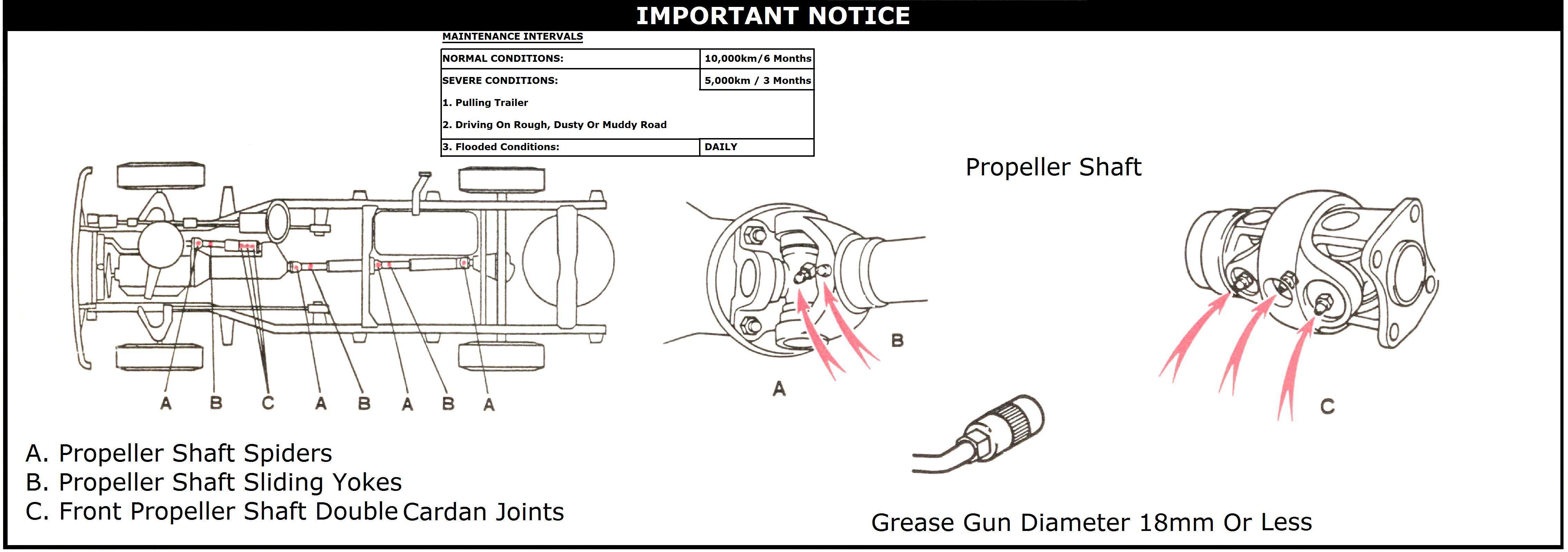 IMPORTANT NOTICE

MAINTENANCE INTERVALS

| NORMAL CONDITIONS: | 10,000km/6 Months |
|---|---|
| SEVERE CONDITIONS: | 5,000km / 3 Months |
| 1. Pulling Trailer | |
| 2. Driving On Rough, Dusty Or Muddy Road | |
| 3. Flooded Conditions: | DAILY |

Propeller Shaft

A B C A B A B A

A

B

C

A. Propeller Shaft Spiders
B. Propeller Shaft Sliding Yokes
C. Front Propeller Shaft Double Cardan Joints

Grease Gun Diameter 18mm Or Less