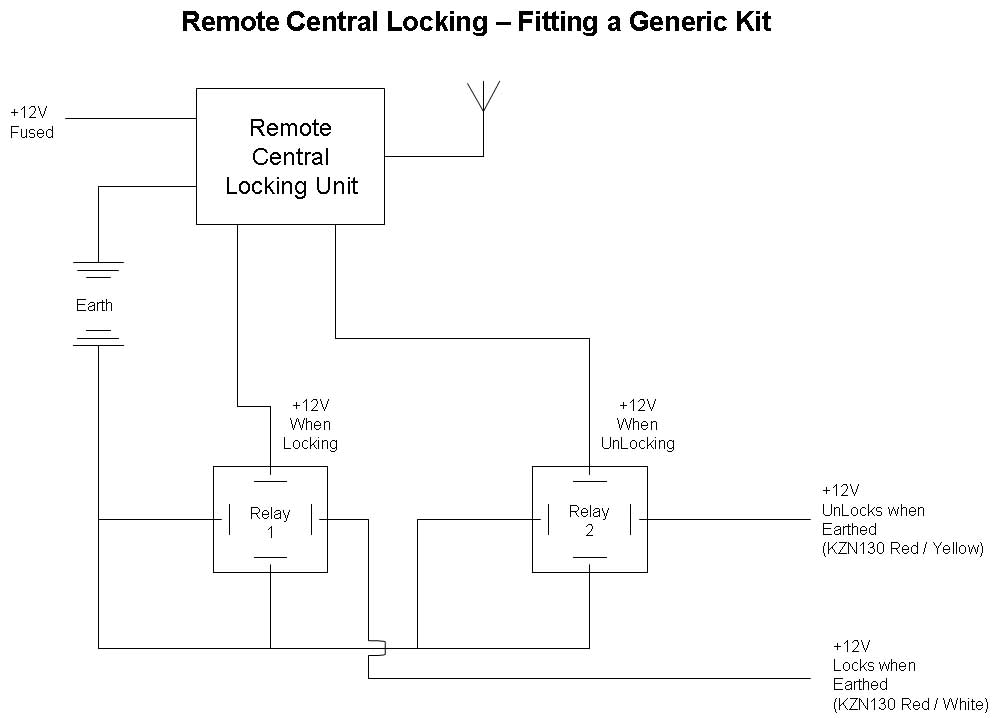 Remote Central Locking – Fitting a Generic Kit

+12V
Fused

Remote Central Locking Unit

Earth

+12V
When
Locking

+12V
When
UnLocking

Relay
1

Relay
2

+12V
UnLocks when
Earthed
(KZN130 Red / Yellow)

+12V
Locks when
Earthed
(KZN130 Red / White)