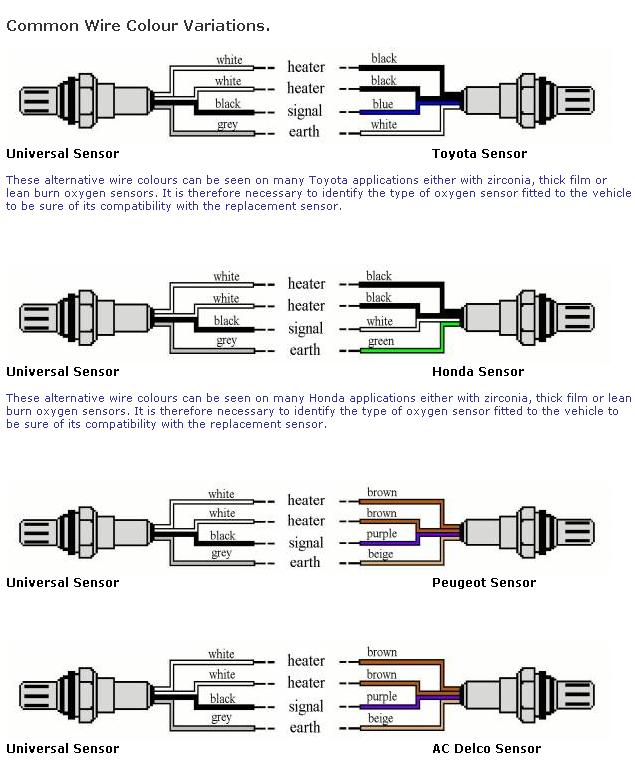 Common Wire Colour Variations.

white
white
black
grey
heater
heater
signal
earth
black
black
blue
white

Universal Sensor

Toyota Sensor

These alternative wire colours can be seen on many Toyota applications either with zirconia, thick film or lean burn oxygen sensors. It is therefore necessary to identify the type of oxygen sensor fitted to the vehicle to be sure of its compatibility with the replacement sensor.

white
white
black
grey
heater
heater
signal
earth
black
black
white
green

Universal Sensor

Honda Sensor

These alternative wire colours can be seen on many Honda applications either with zirconia, thick film or lean burn oxygen sensors. It is therefore necessary to identify the type of oxygen sensor fitted to the vehicle to be sure of its compatibility with the replacement sensor.

white
white
black
grey
heater
heater
signal
earth
brown
brown
purple
beige

Universal Sensor

Peugeot Sensor

white
white
black
grey
heater
heater
signal
earth
brown
brown
purple
beige

Universal Sensor

AC Delco Sensor