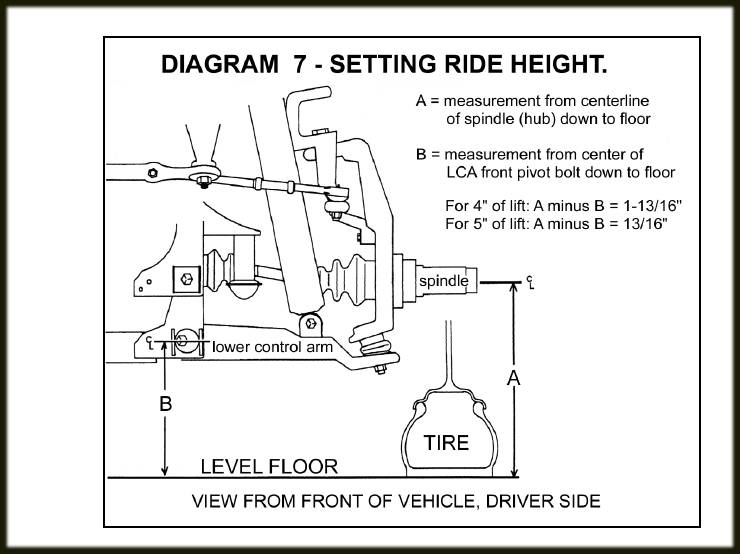 DIAGRAM 7 - SETTING RIDE HEIGHT.

A = measurement from centerline of spindle (hub) down to floor

B = measurement from center of LCA front pivot bolt down to floor

For 4" of lift: A minus B = 1-13/16"
For 5" of lift: A minus B = 13/16"

spindle

℄

℄

lower control arm

B

A

TIRE

LEVEL FLOOR

VIEW FROM FRONT OF VEHICLE, DRIVER SIDE